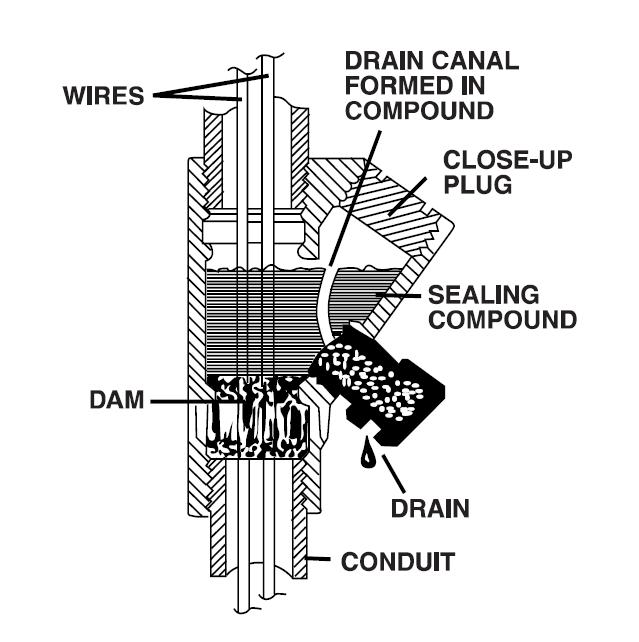 WIRES

DRAIN CANAL FORMED IN COMPOUND

CLOSE-UP PLUG

SEALING COMPOUND

DAM

DRAIN

CONDUIT