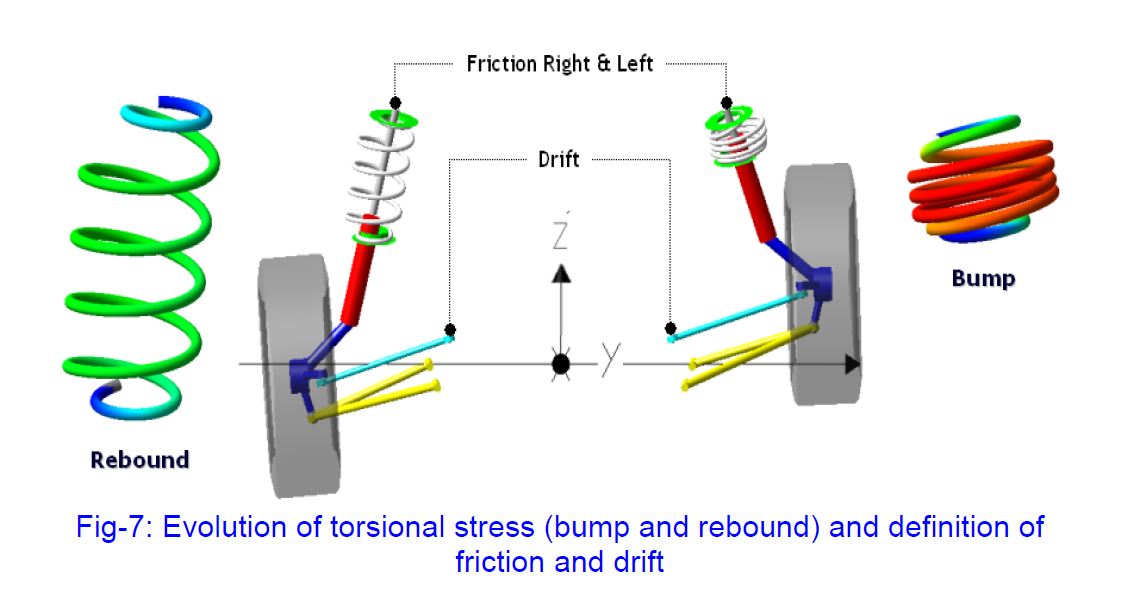 Friction Right & Left

Drift

Z

Y

Rebound

Bump

Fig-7: Evolution of torsional stress (bump and rebound) and definition of friction and drift