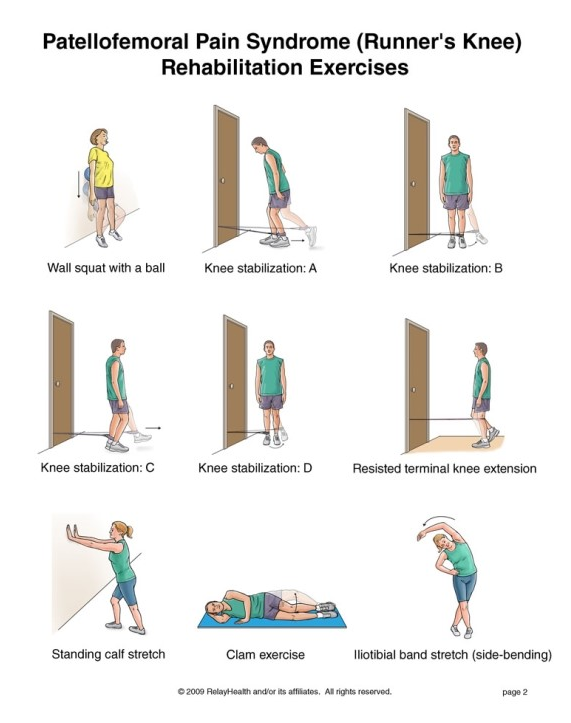 Patellofemoral Pain Syndrome (Runner's Knee)
Rehabilitation Exercises

Wall squat with a ball

Knee stabilization: A

Knee stabilization: B

Knee stabilization: C

Knee stabilization: D

Resisted terminal knee extension

Standing calf stretch

Clam exercise

Iliotibial band stretch (side-bending)

© 2009 RelayHealth and/or its affiliates. All rights reserved.

page 2