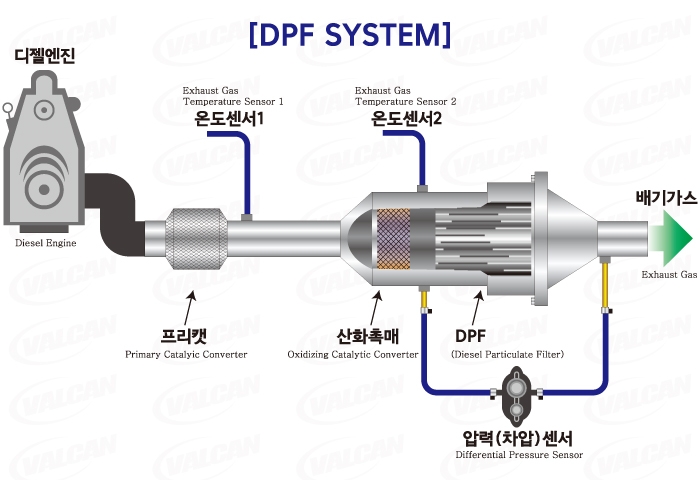 [DPF SYSTEM]

디젤엔진

Diesel Engine

Exhaust Gas Temperature Sensor 1
온도센서1

Exhaust Gas Temperature Sensor 2
온도센서2

배기가스

Exhaust Gas

프리캣
Primary Catalyic Converter

산화촉매
Oxidizing Catalytic Converter

DPF
(Diesel Particulate Filter)

압력(차압)센서
Differential Pressure Sensor

VALCAN