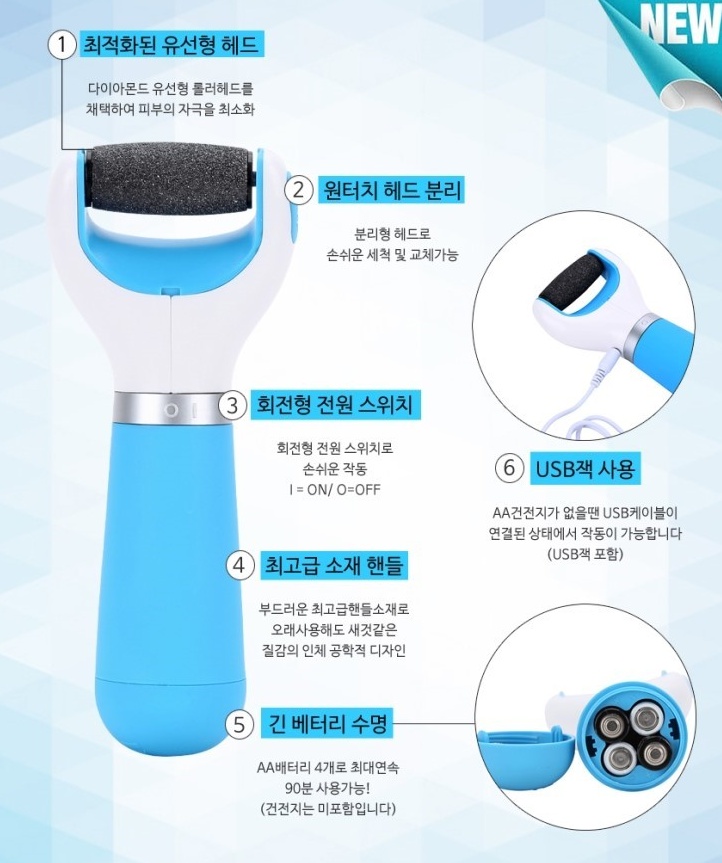 NEW

1 최적화된 유선형 헤드

다이아몬드 유선형 롤러헤드를 채택하여 피부의 자극을 최소화

2 원터치 헤드 분리

분리형 헤드로 손쉬운 세척 및 교체가능

3 회전형 전원 스위치

회전형 전원 스위치로 손쉬운 작동 I = ON/ O=OFF

4 최고급 소재 핸들

부드러운 최고급핸들소재로 오래사용해도 새것같은 질감의 인체 공학적 디자인

5 긴 베터리 수명

AA배터리 4개로 최대연속 90분 사용가능! (건전지는 미포함입니다)

6 USB잭 사용

AA건전지가 없을땐 USB케이블이 연결된 상태에서 작동이 가능합니다 (USB잭 포함)