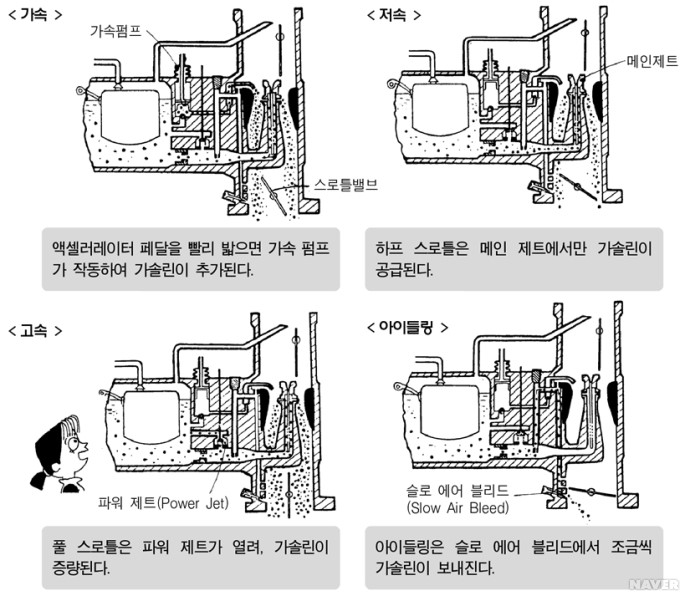 < 가속 >

가속펌프

스로틀밸브

액셀러레이터 페달을 빨리 밟으면 가속 펌프가 작동하여 가솔린이 추가된다.

< 저속 >

메인제트

하프 스로틀은 메인 제트에서만 가솔린이 공급된다.

< 고속 >

파워 제트(Power Jet)

풀 스로틀은 파워 제트가 열려, 가솔린이 증량된다.

< 아이들링 >

슬로 에어 블리드
(Slow Air Bleed)

아이들링은 슬로 에어 블리드에서 조금씩 가솔린이 보내진다.

NAVER