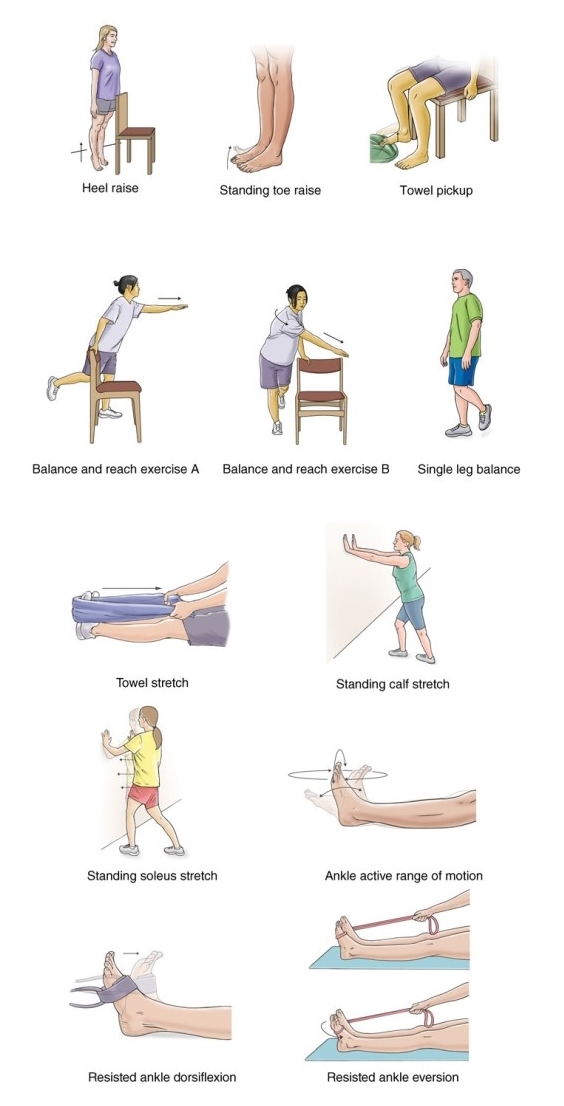 Heel raise

Standing toe raise

Towel pickup

Balance and reach exercise A

Balance and reach exercise B

Single leg balance

Towel stretch

Standing calf stretch

Standing soleus stretch

Ankle active range of motion

Resisted ankle dorsiflexion

Resisted ankle eversion