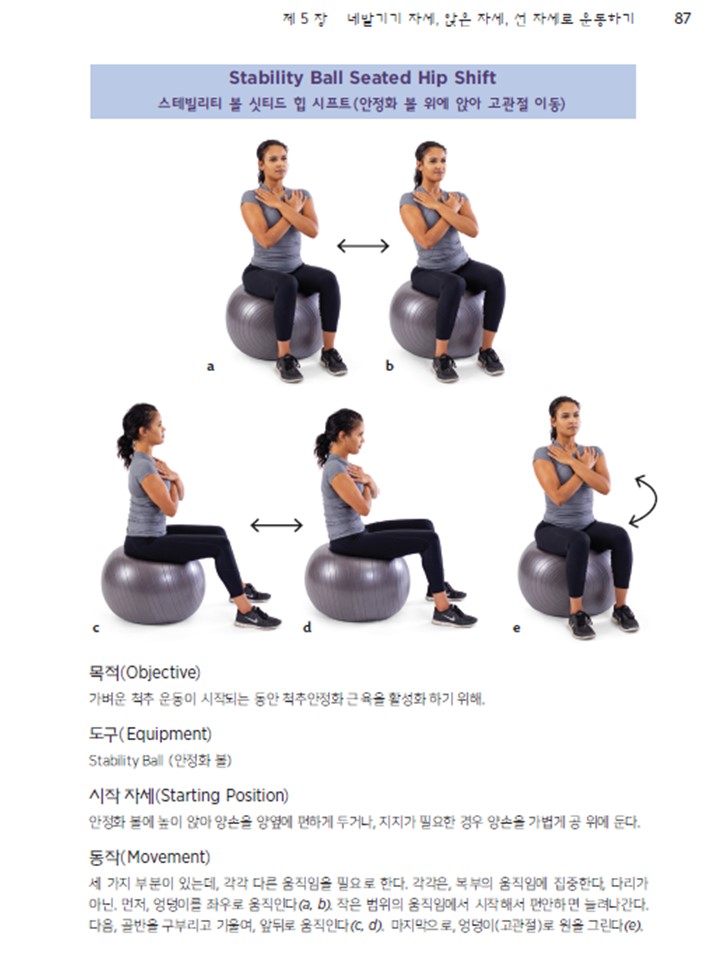 제 5 장 네발기기 자세, 앉은 자세, 선 자세로 운동하기 87

Stability Ball Seated Hip Shift
스테빌리티 볼 싯티드 힙 시프트(안정화 볼 위에 앉아 고관절 이동)

a

b

c

d

e

목적(Objective)
가벼운 척추 운동이 시작되는 동안 척추안정화 근육을 활성화 하기 위해.

도구(Equipment)
Stability Ball (안정화 볼)

시작 자세(Starting Position)
안정화 볼에 높이 앉아 양손을 양옆에 편하게 두거나, 지지가 필요한 경우 양손을 가볍게 공 위에 둔다.

동작(Movement)
세 가지 부분이 있는데, 각각 다른 움직임을 필요로 한다. 각각은, 복부의 움직임에 집중한다, 다리가 아닌. 먼저, 엉덩이를 좌우로 움직인다(a, b). 작은 범위의 움직임에서 시작해서 편안하면 늘려나간다. 다음, 골반을 구부리고 기울여, 앞뒤로 움직인다(c, d). 마지막으로, 엉덩이(고관절)로 원을 그린다(e).