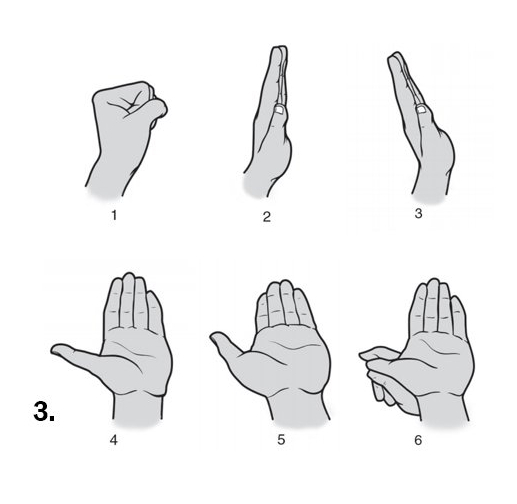 1

2

3

3.

4

5

6