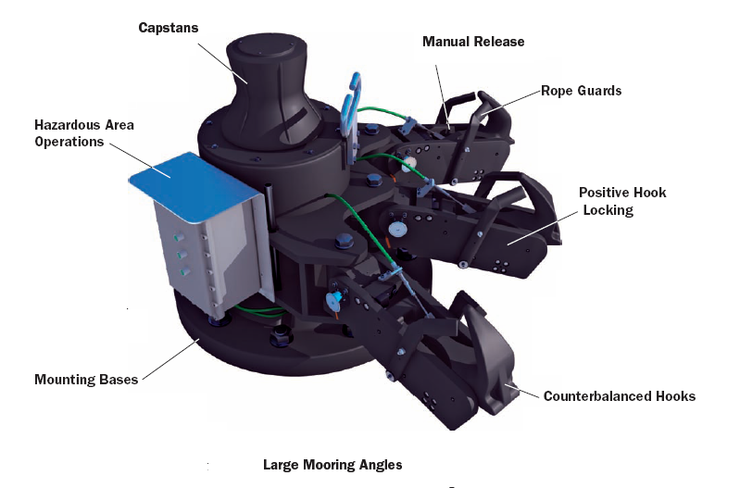 Capstans

Manual Release

Rope Guards

Hazardous Area Operations

Positive Hook Locking

Mounting Bases

Counterbalanced Hooks

Large Mooring Angles