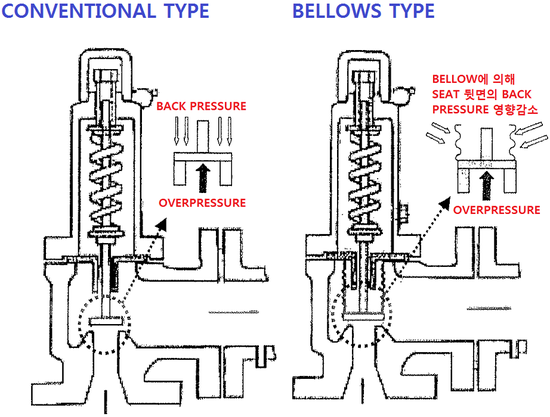 CONVENTIONAL TYPE

BACK PRESSURE

OVERPRESSURE

BELLOWS TYPE

BELLOW에 의해 SEAT 뒷면의 BACK PRESSURE 영향감소

OVERPRESSURE