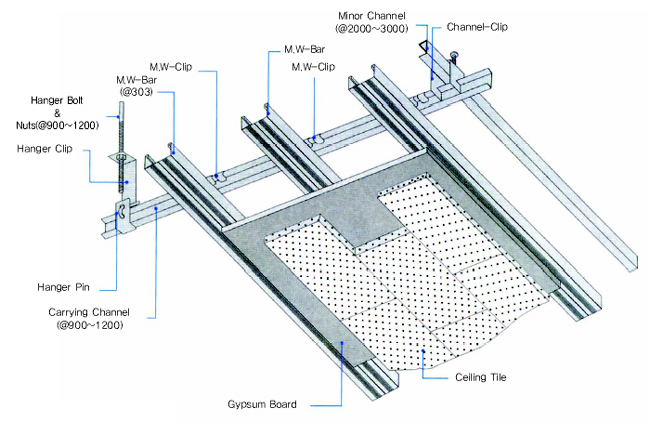 Minor Channel
(@2000~3000)

Channel-Clip

M,W-Bar

M,W-Clip

M,W-Clip

M,W-Bar
(@303)

Hanger Bolt
&
Nuts(@900~1200)

Hanger Clip

Hanger Pin

Carrying Channel
(@900~1200)

Ceiling Tile

Gypsum Board