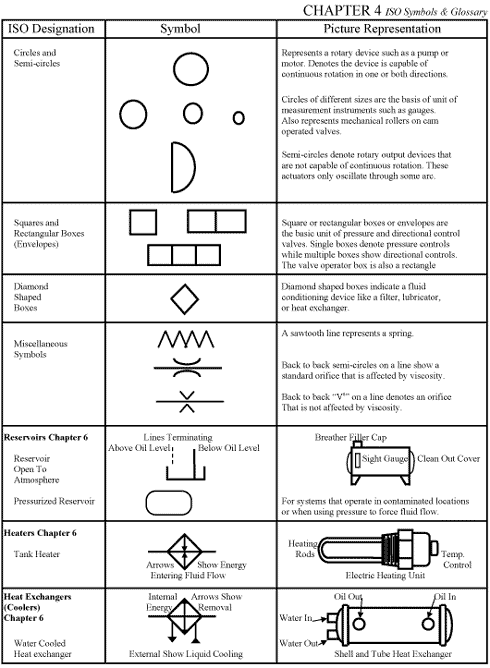 CHAPTER 4 ISO Symbols & Glossary

| ISO Designation | Symbol | Picture Representation |
|---|---|---|
| Circles and Semi-circles | | Represents a rotary device such as a pump or motor. Denotes the device is capable of continuous rotation in one or both directions. Circles of different sizes are the basis of unit of measurement instruments such as gauges. Also represents mechanical rollers on cam operated valves. Semi-circles denote rotary output devices that are not capable of continuous rotation. These actuators only oscillate through some arc. |
| Squares and Rectangular Boxes (Envelopes) | | Square or rectangular boxes or envelopes are the basic unit of pressure and directional control valves. Single boxes denote pressure controls while multiple boxes show directional controls. The valve operator box is also a rectangle |
| Diamond Shaped Boxes | | Diamond shaped boxes indicate a fluid conditioning device like a filter, lubricator, or heat exchanger. |
| Miscellaneous Symbols | | A sawtooth line represents a spring. Back to back semi-circles on a line show a standard orifice that is affected by viscosity. Back to back "V"" on a line denotes an orifice That is not affected by viscosity. |
| **Reservoirs Chapter 6** Reservoir Open To Atmosphere Pressurized Reservoir | Lines Terminating Above Oil Level Below Oil Level | Breather Filler Cap Sight Gauge Clean Out Cover For systems that operate in contaminated locations or when using pressure to force fluid flow. |
| **Heaters Chapter 6** Tank Heater | Arrows Show Energy Entering Fluid Flow | Heating Rods Temp. Control Electric Heating Unit |
| **Heat Exchangers (Coolers) Chapter 6** Water Cooled Heat exchanger | Internal Energy Arrows Show Removal External Show Liquid Cooling | Oil Out Oil In Water In Water Out Shell and Tube Heat Exchanger |